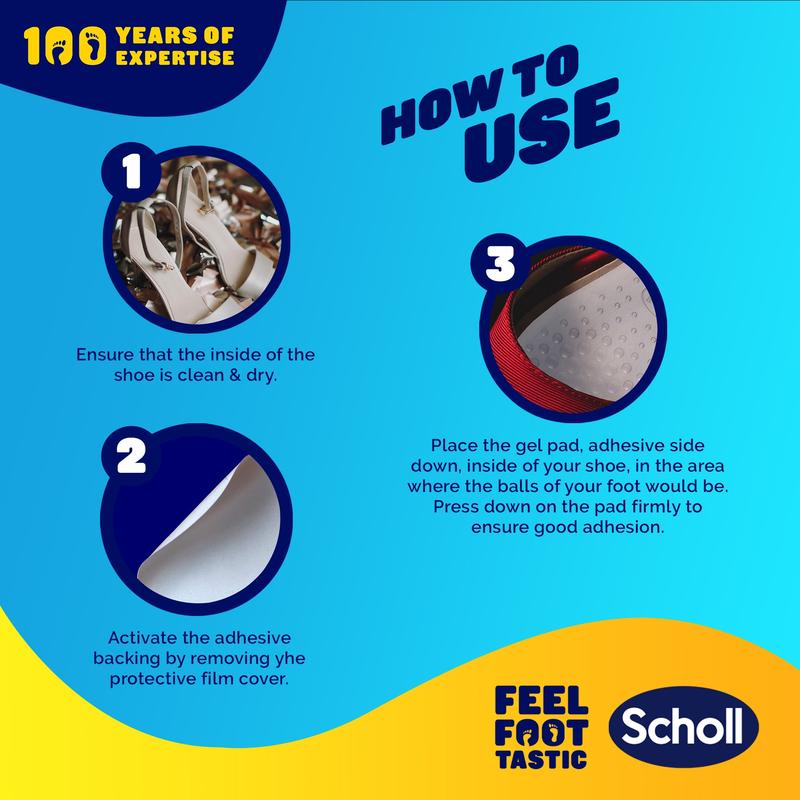 100 YEARS OF EXPERTISE

HOW TO USE

1

Ensure that the inside of the shoe is clean & dry.

2

Activate the adhesive backing by removing yhe protective film cover.

3

Place the gel pad, adhesive side down, inside of your shoe, in the area where the balls of your foot would be. Press down on the pad firmly to ensure good adhesion.

FEEL FOOT TASTIC

Scholl