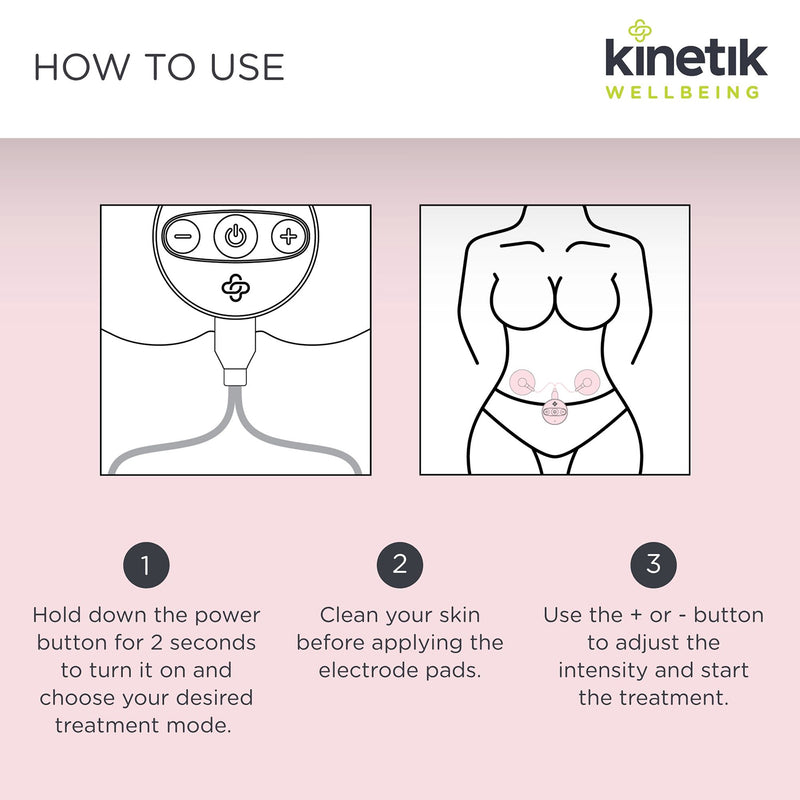 HOW TO USE

kinetik
WELLBEING

1

Hold down the power button for 2 seconds to turn it on and choose your desired treatment mode.

2

Clean your skin before applying the electrode pads.

3

Use the + or - button to adjust the intensity and start the treatment.